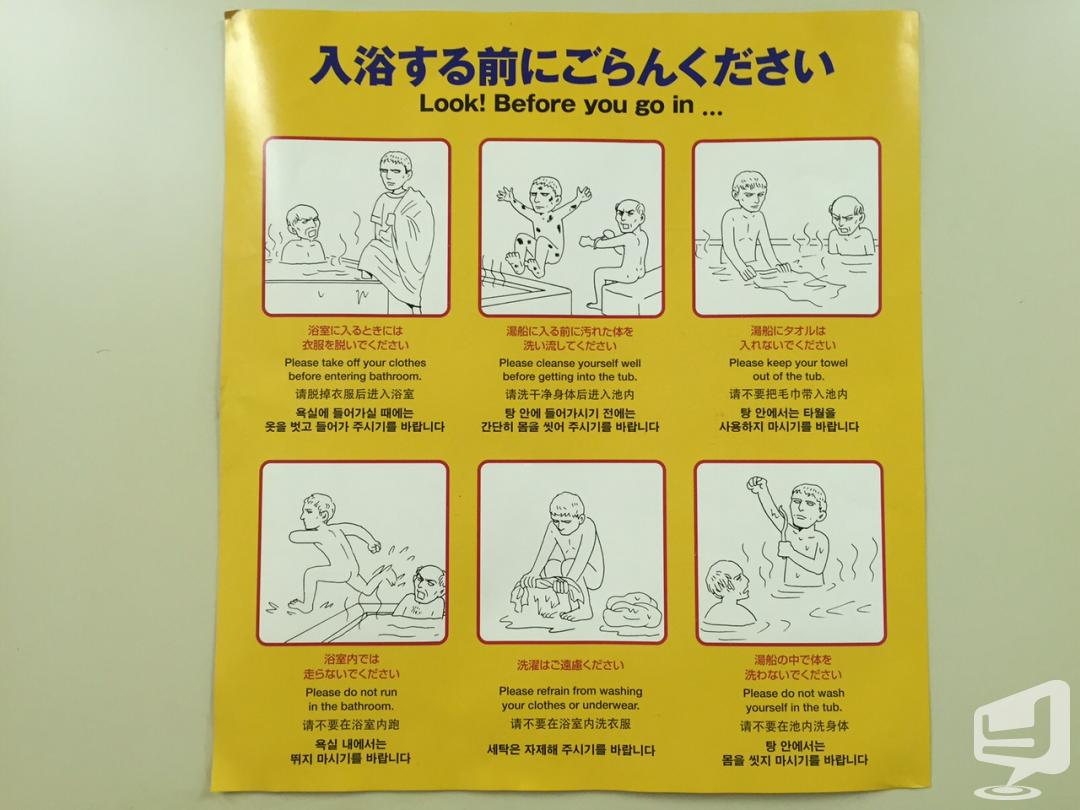 入浴する前にごらんください
Look! Before you go in ...

浴室に入るときには衣服を脱いでください
Please take off your clothes before entering bathroom.
请脱掉衣服后进入浴室
욕실에 들어가실 때에는 옷을 벗고 들어가 주시기를 바랍니다

湯船に入る前に汚れた体を洗い流してください
Please cleanse yourself well before getting into the tub.
请洗干净身体后进入池内
탕 안에 들어가시기 전에는 간단히 몸을 씻어 주시기를 바랍니다

湯船にタオルは入れないでください
Please keep your towel out of the tub.
请不要把毛巾带入池内
탕 안에서는 타월을 사용하지 마시기를 바랍니다

浴室内では走らないでください
Please do not run in the bathroom.
请不要在浴室内跑
욕실 내에서는 뛰지 마시기를 바랍니다

洗濯はご遠慮ください
Please refrain from washing your clothes or underwear.
请不要在浴室内洗衣服
세탁은 자제해 주시기를 바랍니다

湯船の中で体を洗わないでください
Please do not wash yourself in the tub.
请不要在池内洗身体
탕 안에서는 몸을 씻지 마시기를 바랍니다